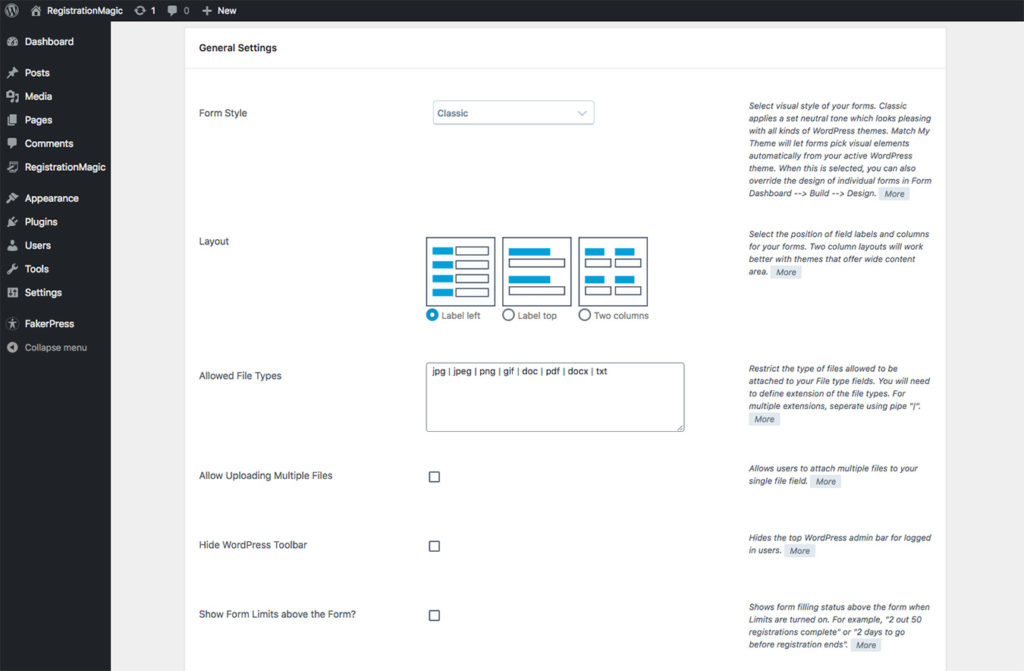 RegistrationMagic 1 0 New

Dashboard
Posts
Media
Pages
Comments
RegistrationMagic
Appearance
Plugins
Users
Tools
Settings
FakerPress
Collapse menu

General Settings

Form Style

Classic

Select visual style of your forms. Classic applies a set neutral tone which looks pleasing with all kinds of WordPress themes. Match My Theme will let forms pick visual elements automatically from your active WordPress theme. When this is selected, you can also override the design of individual forms in Form Dashboard --> Build --> Design. More

Layout

Label left
Label top
Two columns

Select the position of field labels and columns for your forms. Two column layouts will work better with themes that offer wide content area. More

Allowed File Types

jpg | jpeg | png | gif | doc | pdf | docx | txt

Restrict the type of files allowed to be attached to your File type fields. You will need to define extension of the file types. For multiple extensions, seperate using pipe "|". More

Allow Uploading Multiple Files

Allows users to attach multiple files to your single file field. More

Hide WordPress Toolbar

Hides the top WordPress admin bar for logged in users. More

Show Form Limits above the Form?

Shows form filling status above the form when Limits are turned on. For example, "2 out 50 registrations complete" or "2 days to go before registration ends". More