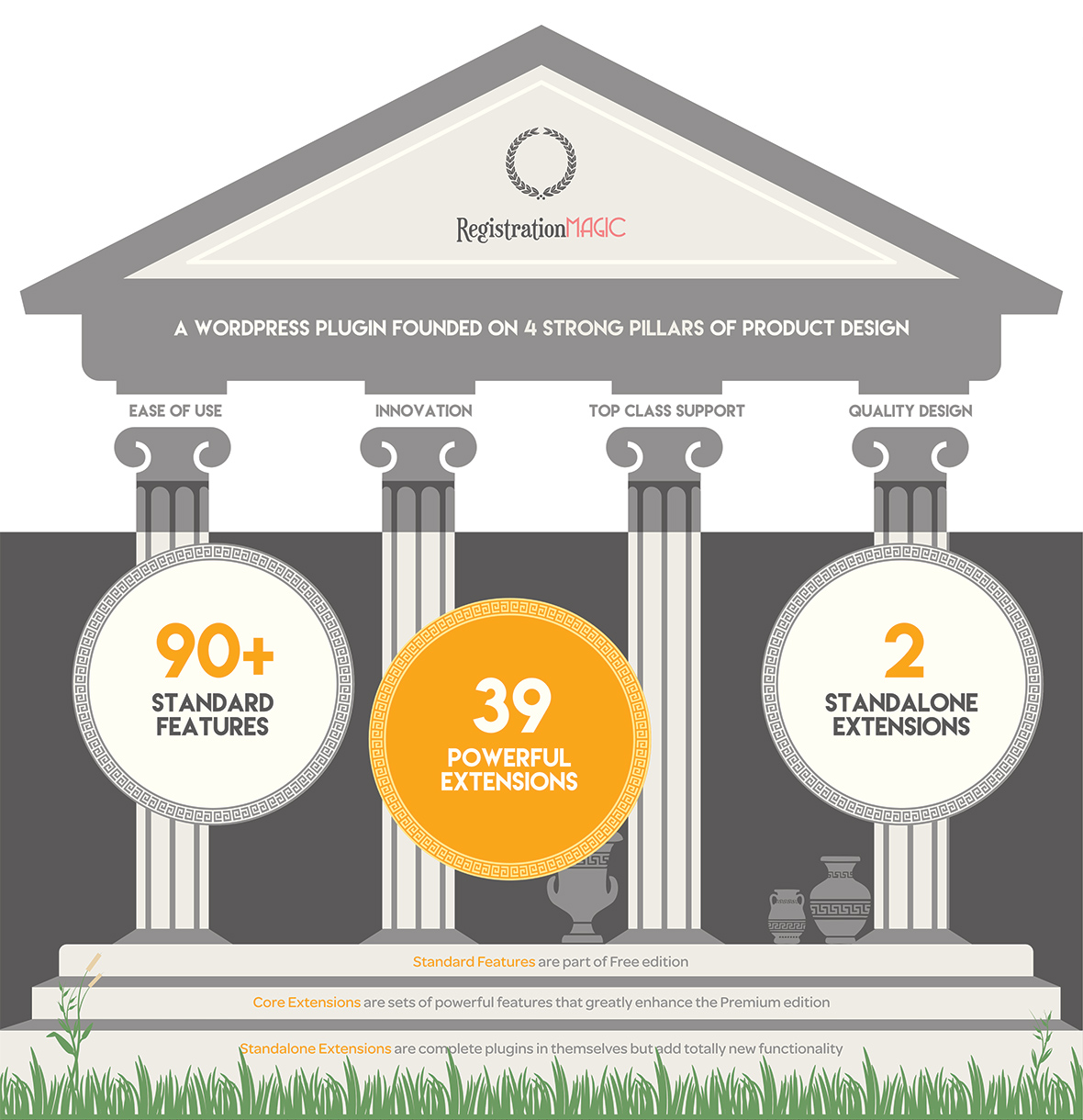 RegistrationMAGIC

A WORDPRESS PLUGIN FOUNDED ON 4 STRONG PILLARS OF PRODUCT DESIGN

EASE OF USE

INNOVATION

TOP CLASS SUPPORT

QUALITY DESIGN

90+
STANDARD FEATURES

39
POWERFUL EXTENSIONS

2
STANDALONE EXTENSIONS

Standard Features are part of Free edition

Core Extensions are sets of powerful features that greatly enhance the Premium edition

Standalone Extensions are complete plugins in themselves but add totally new functionality